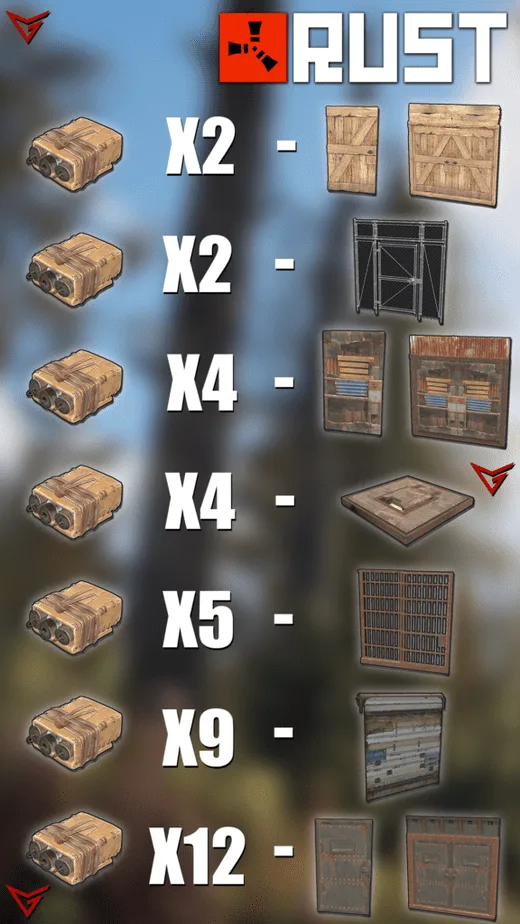 RUST

X2 -

X2 -

X4 -

X4 -

X5 -

X9 -

X12 -